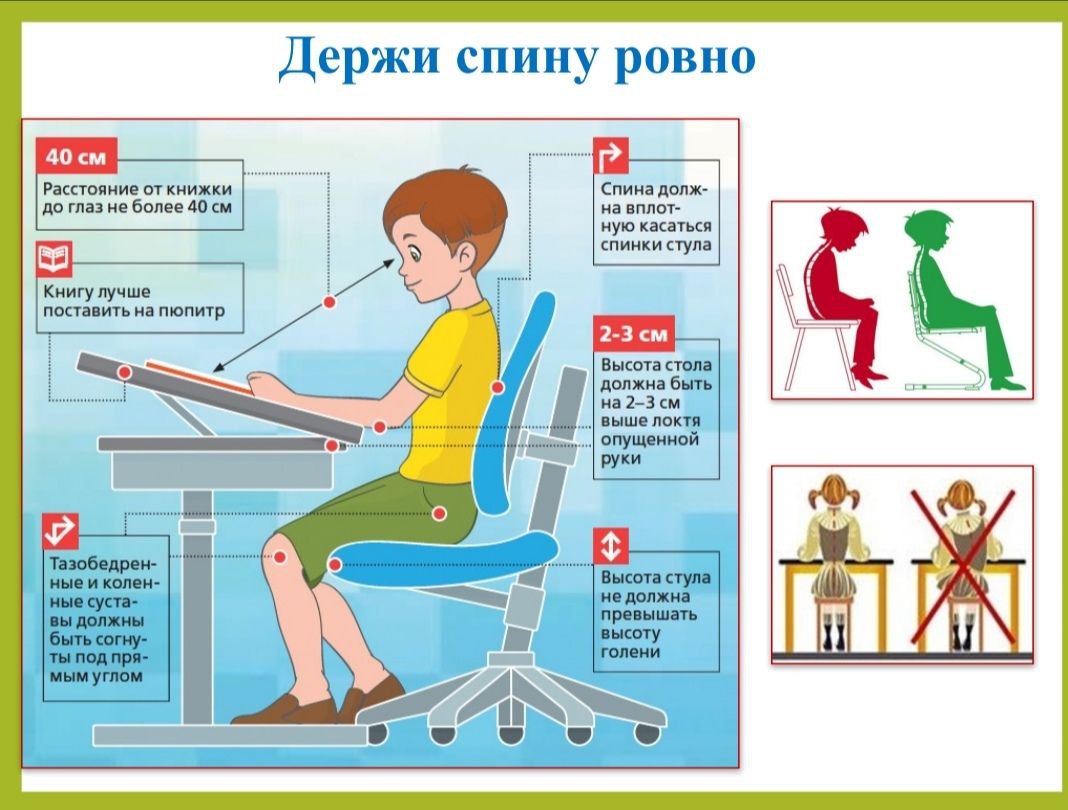 Держи спину ровно

40 см
Расстояние от книжки до глаз не более 40 см

Книгу лучше поставить на пюпитр

Тазобедренные и коленные суставы должны быть согнуты под прямым углом

Спина должна вплотную касаться спинки стула

2-3 см
Высота стола должна быть на 2–3 см выше локтя опущенной руки

Высота стула не должна превышать высоту голени